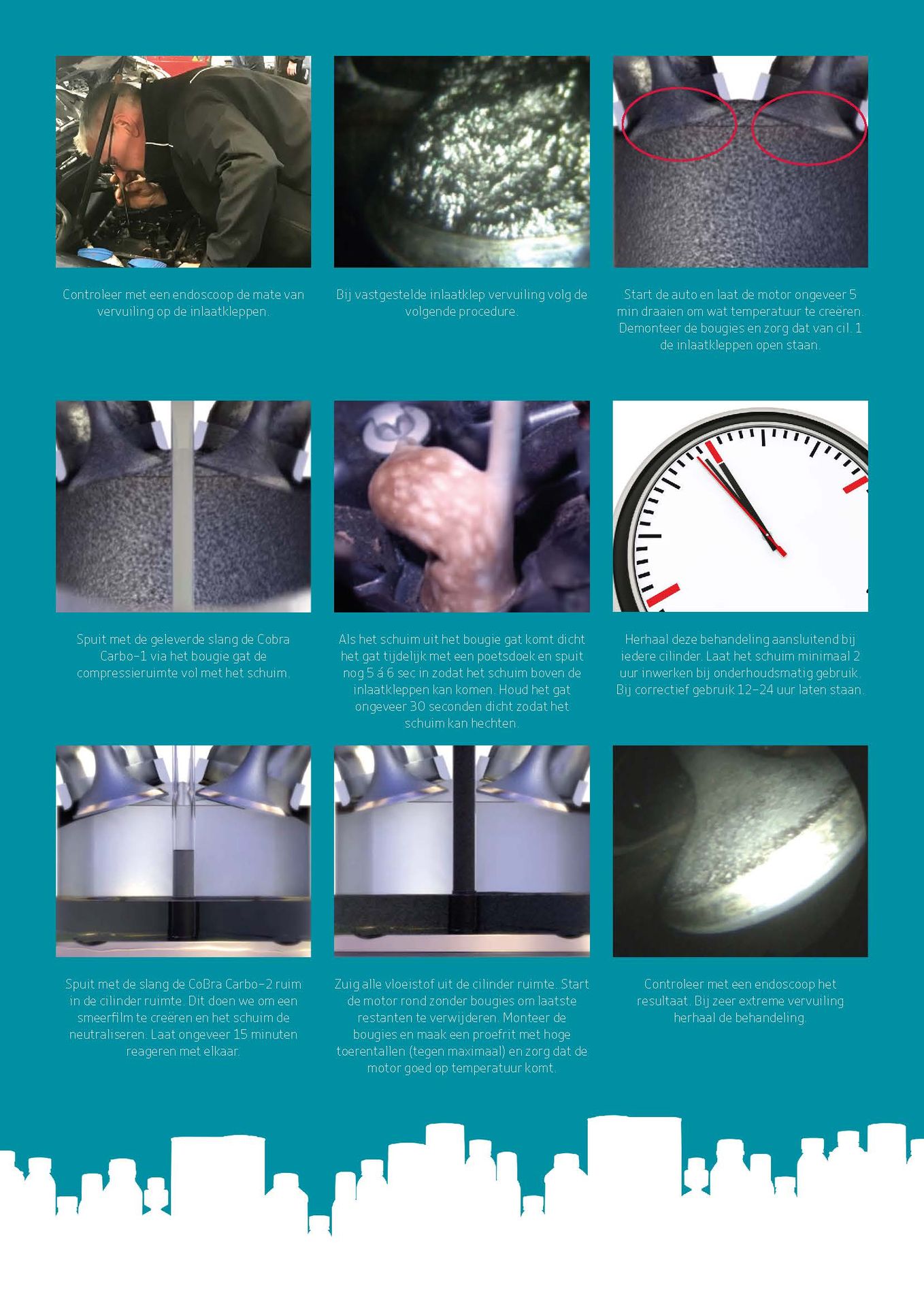 Controleer met een endoscoop de mate van vervuiling op de inlaatkleppen.

Bij vastgestelde inlaatklep vervuiling volg de volgende procedure.

Start de auto en laat de motor ongeveer 5 min draaien om wat temperatuur te creëren. Demonteer de bougies en zorg dat van cil. 1 de inlaatkleppen open staan.

Spuit met de geleverde slang de Cobra Carbo-1 via het bougie gat de compressieruimte vol met het schuim.

Als het schuim uit het bougie gat komt dicht het gat tijdelijk met een poetsdoek en spuit nog 5 á 6 sec in zodat het schuim boven de inlaatkleppen kan komen. Houd het gat ongeveer 30 seconden dicht zodat het schuim kan hechten.

Herhaal deze behandeling aansluitend bij iedere cilinder. Laat het schuim minimaal 2 uur inwerken bij onderhoudsmatig gebruik. Bij correctief gebruik 12-24 uur laten staan.

Spuit met de slang de CoBra Carbo-2 ruim in de cilinder ruimte. Dit doen we om een smeerfilm te creëren en het schuim de neutraliseren. Laat ongeveer 15 minuten reageren met elkaar.

Zuig alle vloeistof uit de cilinder ruimte. Start de motor rond zonder bougies om laatste restanten te verwijderen. Monteer de bougies en maak een proefrit met hoge toerentallen (tegen maximaal) en zorg dat de motor goed op temperatuur komt.

Controleer met een endoscoop het resultaat. Bij zeer extreme vervuiling herhaal de behandeling.